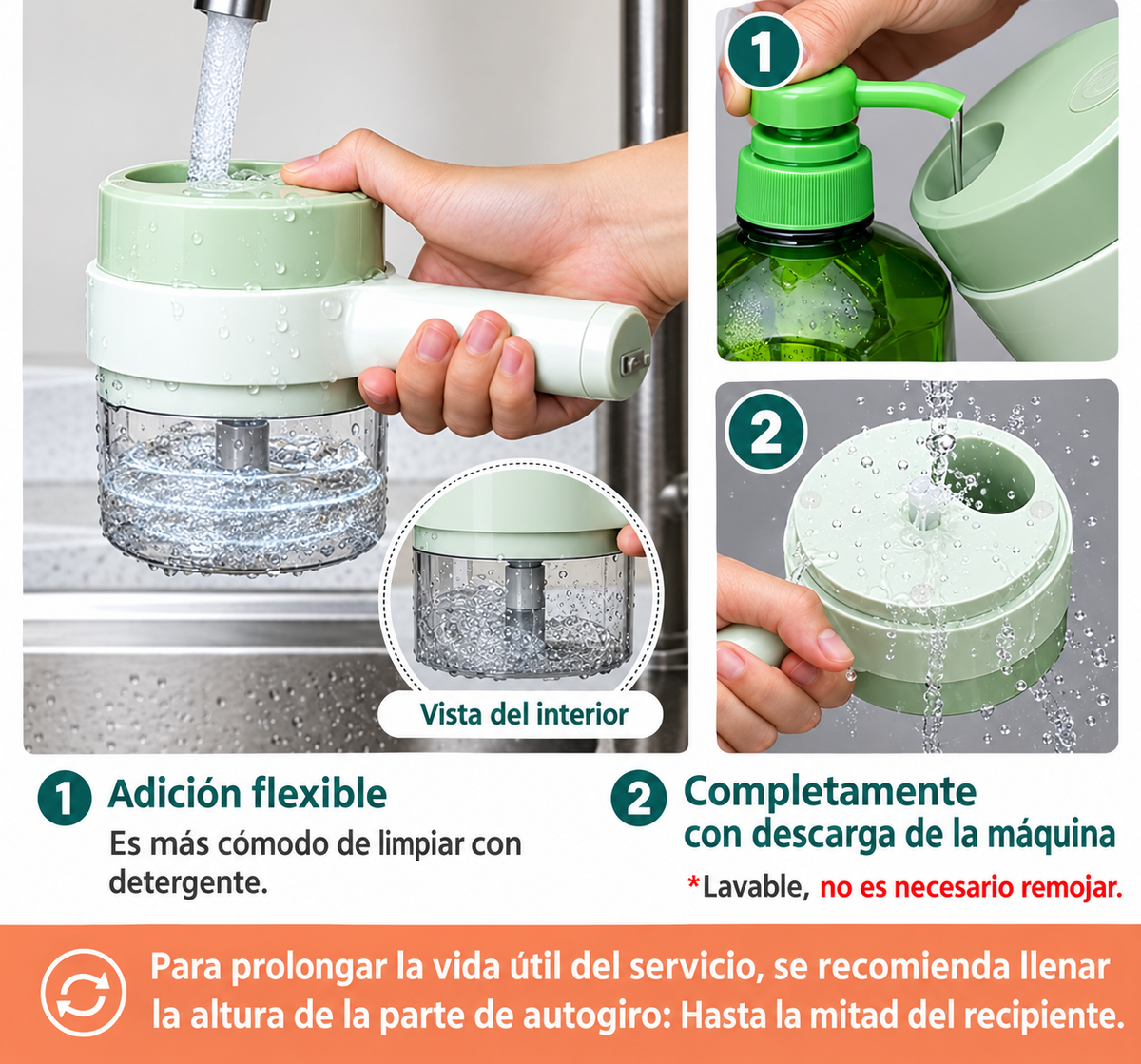 1

2

Vista del interior

1 Adición flexible
Es más cómodo de limpiar con detergente.

2 Completamente con descarga de la máquina
*Lavable, no es necesario remojar.

Para prolongar la vida útil del servicio, se recomienda llenar la altura de la parte de autogiro: Hasta la mitad del recipiente.