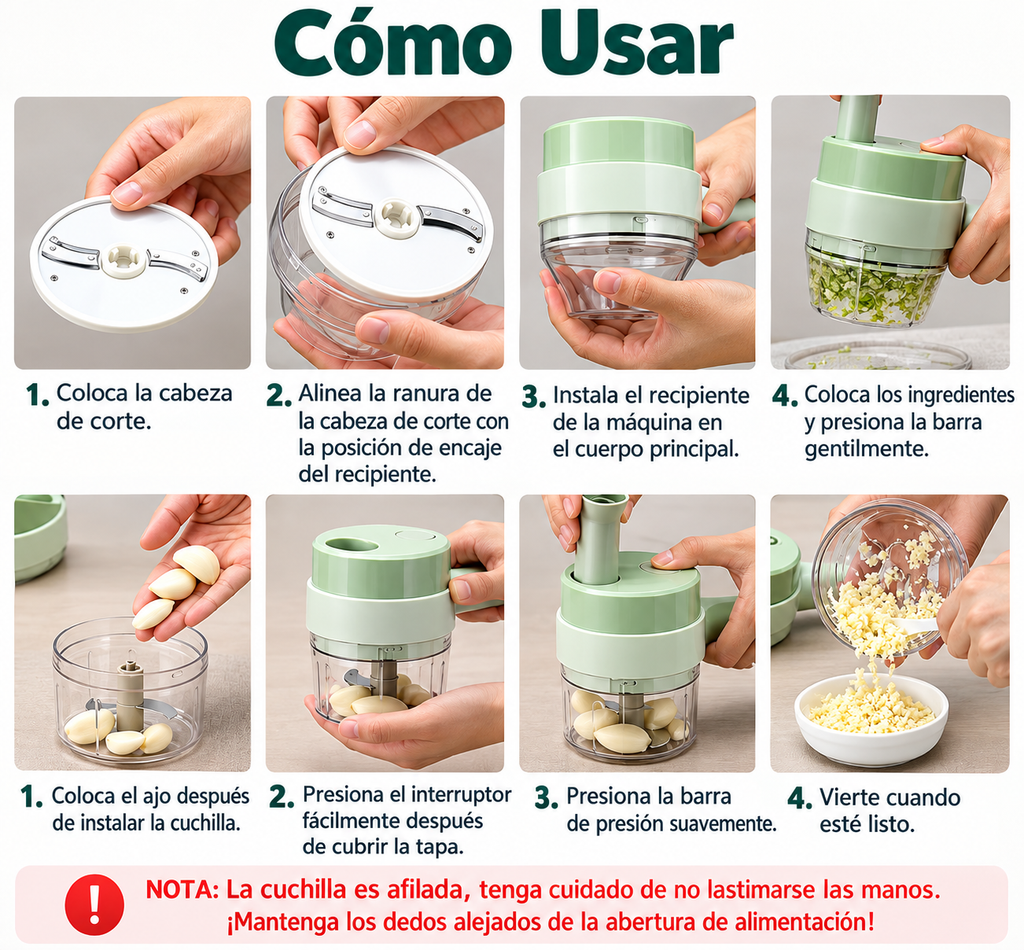 Cómo Usar

1. Coloca la cabeza de corte.

2. Alinea la ranura de la cabeza de corte con la posición de encaje del recipiente.

3. Instala el recipiente de la máquina en el cuerpo principal.

4. Coloca los ingredientes y presiona la barra gentilmente.

1. Coloca el ajo después de instalar la cuchilla.

2. Presiona el interruptor fácilmente después de cubrir la tapa.

3. Presiona la barra de presión suavemente.

4. Vierte cuando esté listo.

!

NOTA: La cuchilla es afilada, tenga cuidado de no lastimarse las manos. ¡Mantenga los dedos alejados de la abertura de alimentación!